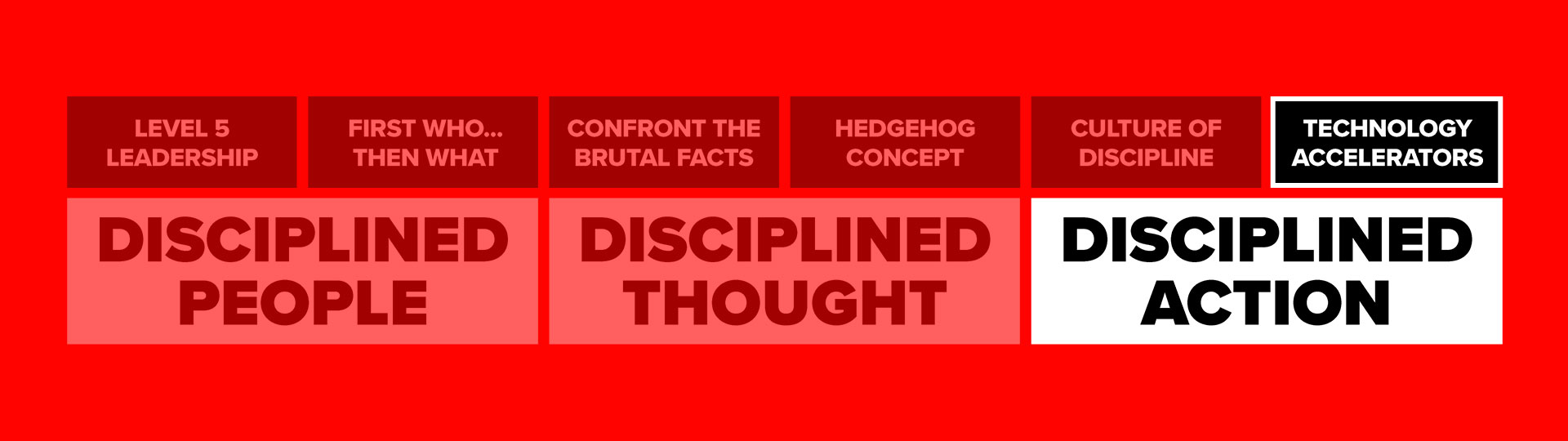 LEVEL 5 LEADERSHIP

FIRST WHO... THEN WHAT

CONFRONT THE BRUTAL FACTS

HEDGEHOG CONCEPT

CULTURE OF DISCIPLINE

TECHNOLOGY ACCELERATORS

DISCIPLINED PEOPLE

DISCIPLINED THOUGHT

DISCIPLINED ACTION